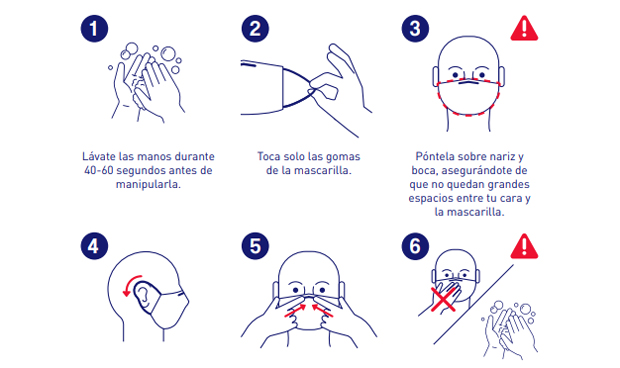 1

Lávate las manos durante 40-60 segundos antes de manipularla.

2

Toca solo las gomas de la mascarilla.

3

Póntela sobre nariz y boca, asegurándote de que no quedan grandes espacios entre tu cara y la mascarilla.

4

5

6